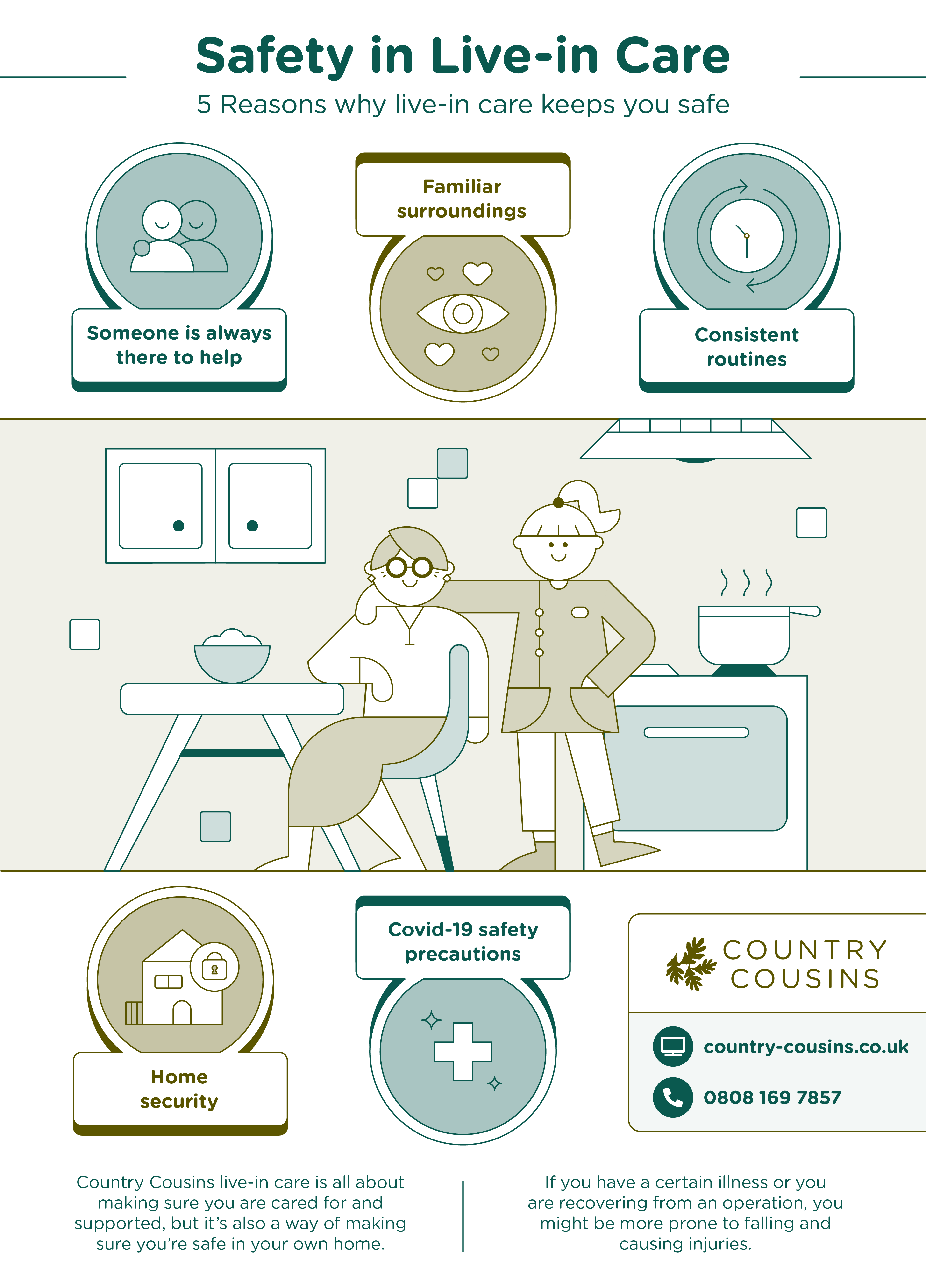 Safety in Live-in Care

5 Reasons why live-in care keeps you safe

Someone is always there to help

Familiar surroundings

Consistent routines

Home security

Covid-19 safety precautions

COUNTRY COUSINS

country-cousins.co.uk

0808 169 7857

Country Cousins live-in care is all about making sure you are cared for and supported, but it's also a way of making sure you're safe in your own home.

If you have a certain illness or you are recovering from an operation, you might be more prone to falling and causing injuries.